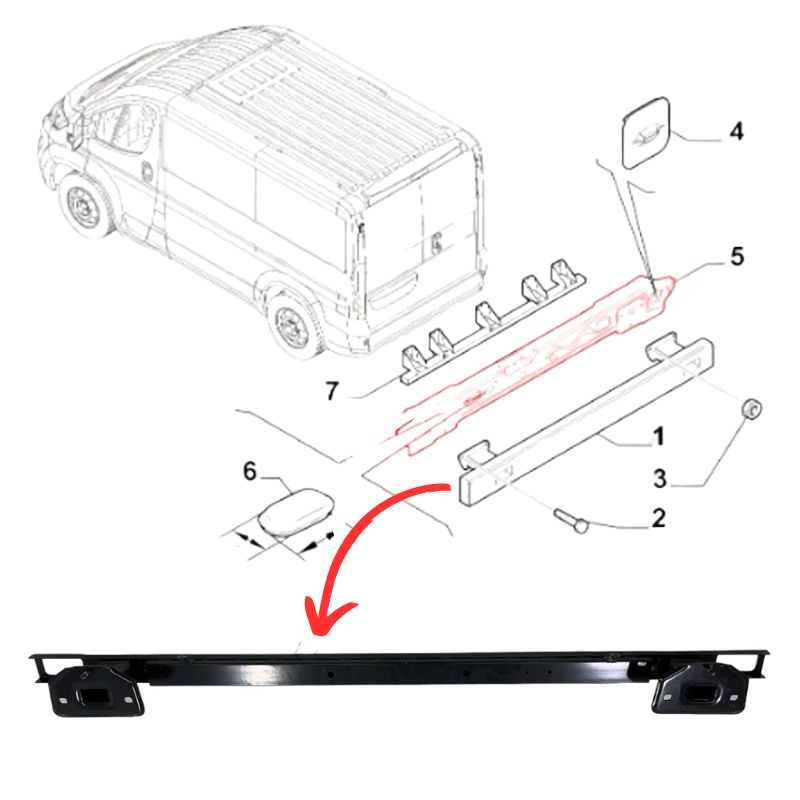 4
5
7
1
3
6
2